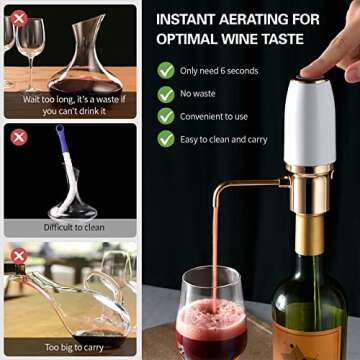 Wait too long, it's a waste if you can't drink it

Difficult to clean

Too big to carry

INSTANT AERATING FOR OPTIMAL WINE TASTE

Only need 6 seconds

No waste

Convenient to use

Easy to clean and carry