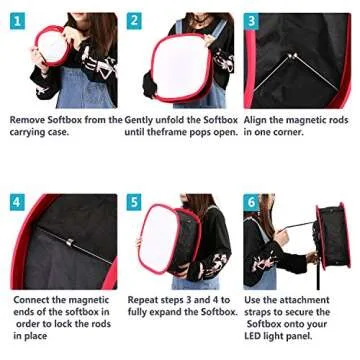 1

Remove Softbox from the carrying case.

2

Gently unfold the Softbox until theframe pops open.

3

Align the magnetic rods in one corner.

4

Connect the magnetic ends of the softbox in order to lock the rods in place

5

Repeat steps 3 and 4 to fully expand the Softbox.

6

Use the attachment straps to secure the Softbox onto your LED light panel.