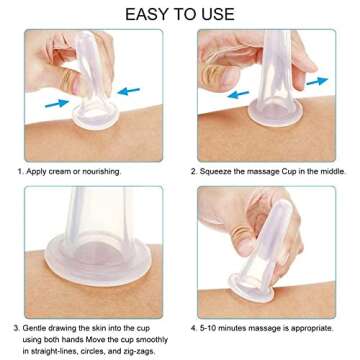 EASY TO USE

1. Apply cream or nourishing.

2. Squeeze the massage Cup in the middle.

3. Gentle drawing the skin into the cup using both hands Move the cup smoothly in straight-lines, circles, and zig-zags.

4. 5-10 minutes massage is appropriate.