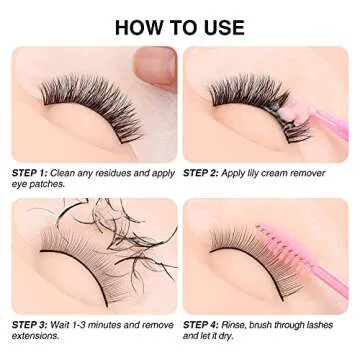 HOW TO USE

STEP 1: Clean any residues and apply eye patches.

STEP 2: Apply lily cream remover

STEP 3: Wait 1-3 minutes and remove extensions.

STEP 4: Rinse, brush through lashes and let it dry.