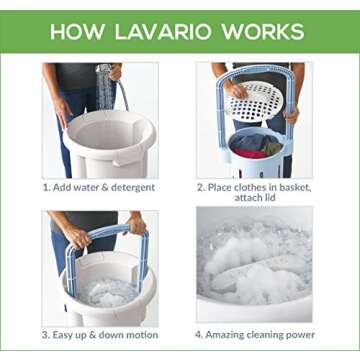 HOW LAVARIO WORKS

1. Add water & detergent

2. Place clothes in basket, attach lid

3. Easy up & down motion

4. Amazing cleaning power