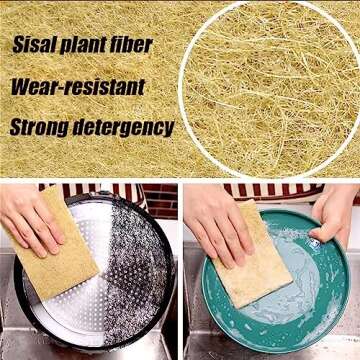 Sisal plant fiber

Wear-resistant

Strong detergency