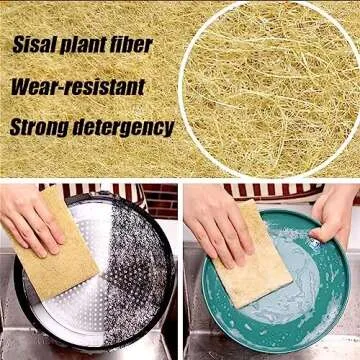 Sisal plant fiber
Wear-resistant
Strong detergency