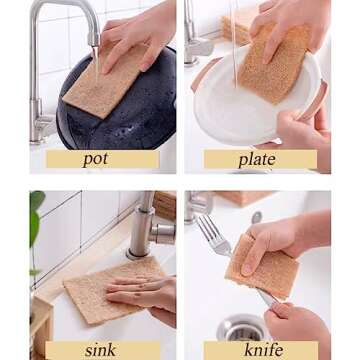 pot

plate

sink

knife