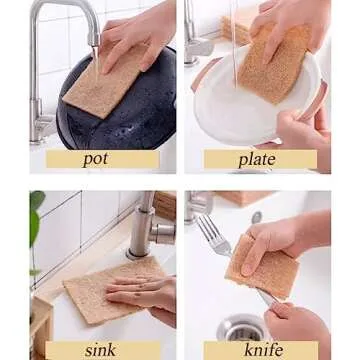 pot

plate

sink

knife