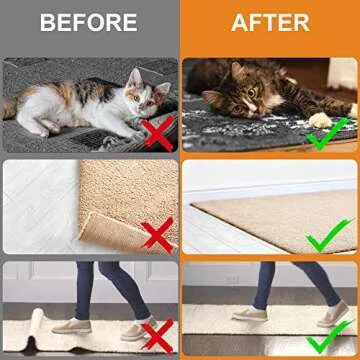 BEFORE

AFTER