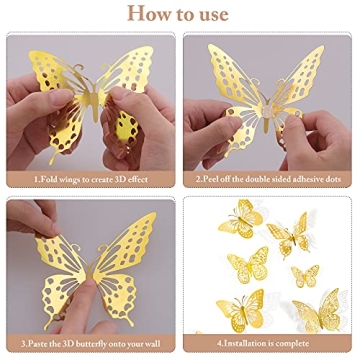 How to use

1.Fold wings to create 3D effect

2.Peel off the double sided adhesive dots

3.Paste the 3D butterfly onto your wall

4.Installation is complete