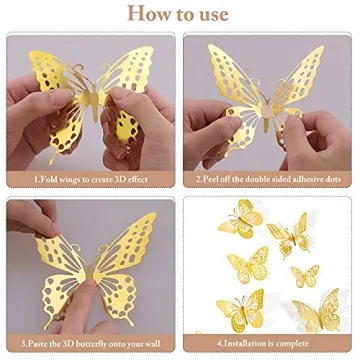 How to use

1.Fold wings to create 3D effect

2.Peel off the double sided adhesive dots

3.Paste the 3D butterfly onto your wall

4.Installation is complete