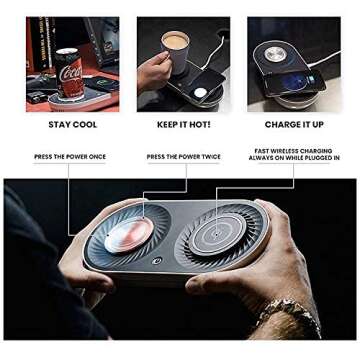 Coca

STAY COOL

KEEP IT HOT!

CHARGE IT UP

PRESS THE POWER ONCE

PRESS THE POWER TWICE

FAST WIRELESS CHARGING
ALWAYS ON WHILE PLUGGED IN