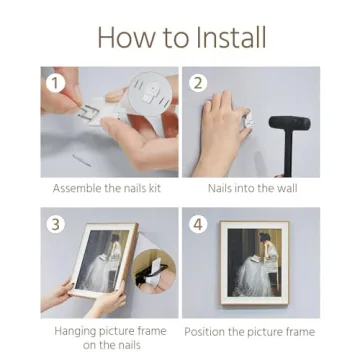 How to Install

1

Assemble the nails kit

2

Nails into the wall

3

Hanging picture frame on the nails

4

Position the picture frame