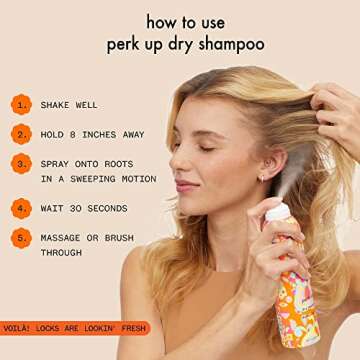 how to use
perk up dry shampoo

1. SHAKE WELL

2. HOLD 8 INCHES AWAY

3. SPRAY ONTO ROOTS IN A SWEEPING MOTION

4. WAIT 30 SECONDS

5. MASSAGE OR BRUSH THROUGH

VOILÀ! LOCKS ARE LOOKIN' FRESH