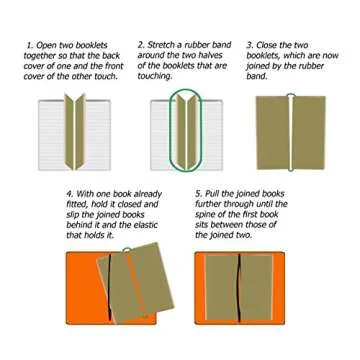 1. Open two booklets together so that the back cover of one and the front cover of the other touch.

2. Stretch a rubber band around the two halves of the booklets that are touching.

3. Close the two booklets, which are now joined by the rubber band.

4. With one book already fitted, hold it closed and slip the joined books behind it and the elastic that holds it.

5. Pull the joined books further through until the spine of the first book sits between those of the joined two.