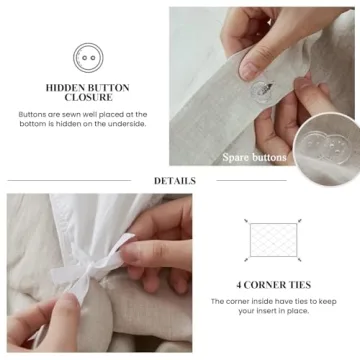 HIDDEN BUTTON CLOSURE

Buttons are sewn well placed at the bottom is hidden on the underside.

Spare buttons

DETAILS

4 CORNER TIES

The corner inside have ties to keep your insert in place.