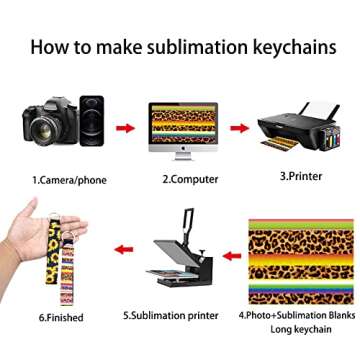 How to make sublimation keychains

1.Camera/phone

2.Computer

3.Printer

6.Finished

5.Sublimation printer

4.Photo+Sublimation Blanks Long keychain