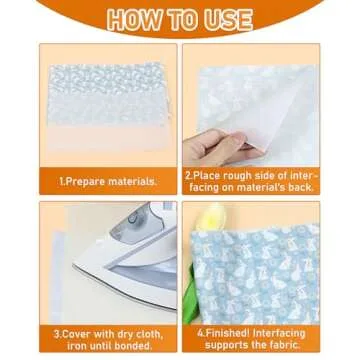 HOW TO USE

1.Prepare materials.

2.Place rough side of interfacing on material's back.

3.Cover with dry cloth, iron until bonded.

4.Finished! Interfacing supports the fabric.