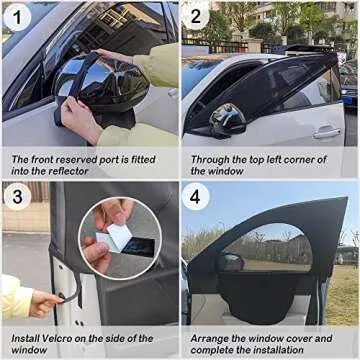 1

The front reserved port is fitted into the reflector

2

Through the top left corner of the window

3

Install Velcro on the side of the window

4

Arrange the window cover and complete the installation