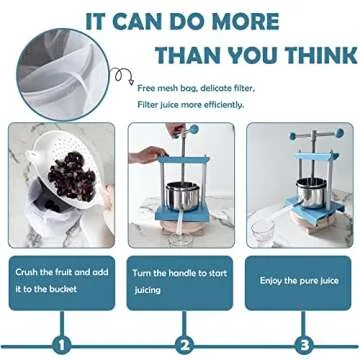 IT CAN DO MORE
THAN YOU THINK

Free mesh bag, delicate filter.
Filter juice more efficiently.

Crush the fruit and add it to the bucket

Turn the handle to start juicing

Enjoy the pure juice

1

2

3