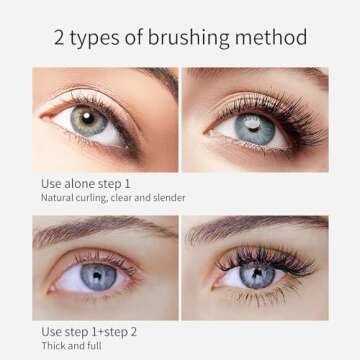 2 types of brushing method

Use alone step 1
Natural curling, clear and slender

Use step 1+step 2
Thick and full