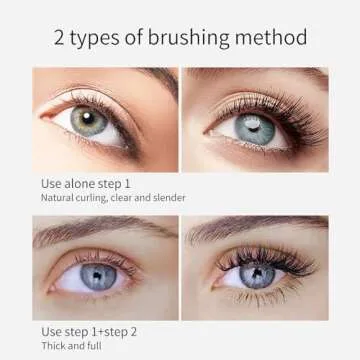 2 types of brushing method

Use alone step 1
Natural curling, clear and slender

Use step 1+step 2
Thick and full