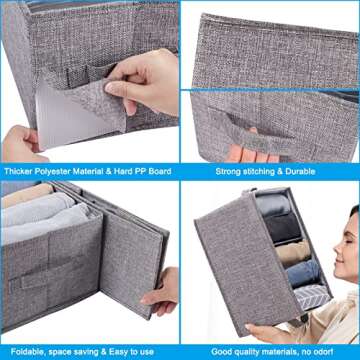 Thicker Polyester Material & Hard PP Board

Strong stitching & Durable

Foldable, space saving & Easy to use

Good quality materials, no odor!