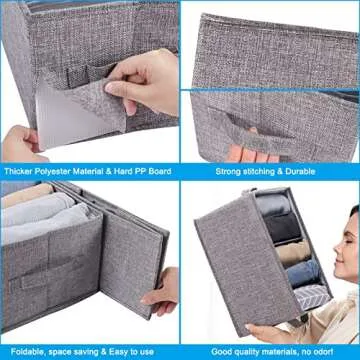 Thicker Polyester Material & Hard PP Board

Strong stitching & Durable

Foldable, space saving & Easy to use

Good quality materials, no odor!