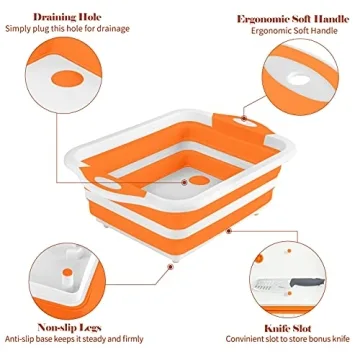 Draining Hole
Simply plug this hole for drainage

Ergonomic Soft Handle
Ergonomic Soft Handle

Non-slip Legs
Anti-slip base keeps it steady and firmly

Knife Slot
Convinient slot to store bonus knife