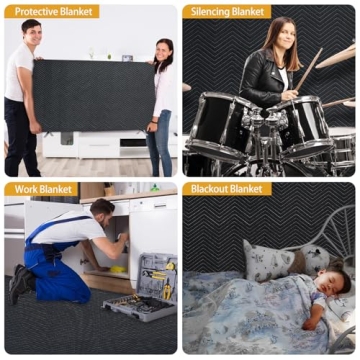 Protective Blanket

Silencing Blanket

Work Blanket

Blackout Blanket