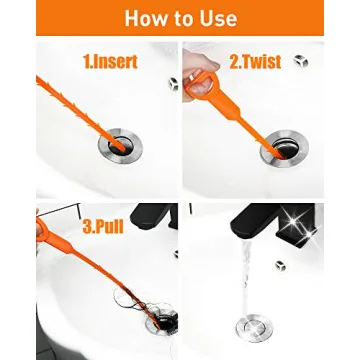 How to Use

1.Insert

2.Twist

3.Pull