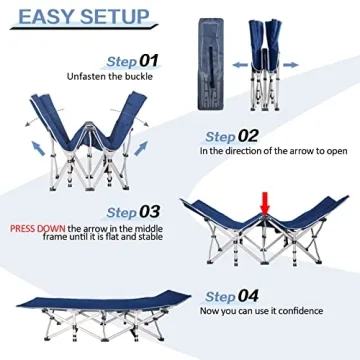 EASY SETUP

Step 01
Unfasten the buckle

Step 02
In the direction of the arrow to open

Step 03
PRESS DOWN the arrow in the middle frame until it is flat and stable

Step 04
Now you can use it confidence