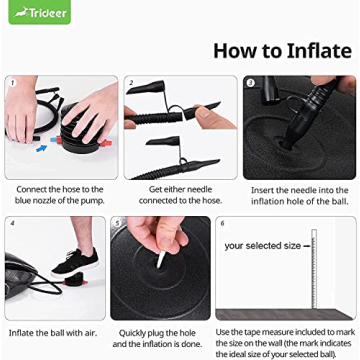 Trideer

How to Inflate

1

Connect the hose to the blue nozzle of the pump.

2

Get either needle connected to the hose.

3

Insert the needle into the inflation hole of the ball.

4

Inflate the ball with air.

5

Quickly plug the hole and the inflation is done.

6

your selected size

Use the tape measure included to mark the size on the wall (the mark indicates the ideal size of your selected ball).