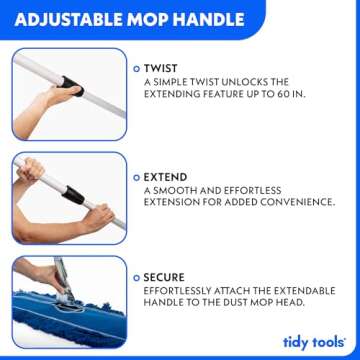 ADJUSTABLE MOP HANDLE

TWIST
A SIMPLE TWIST UNLOCKS THE EXTENDING FEATURE UP TO 60 IN.

EXTEND
A SMOOTH AND EFFORTLESS EXTENSION FOR ADDED CONVENIENCE.

SECURE
EFFORTLESSLY ATTACH THE EXTENDABLE HANDLE TO THE DUST MOP HEAD.

tidy tools