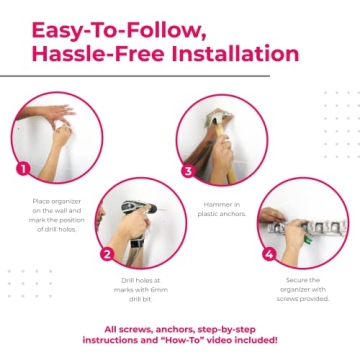 Easy-To-Follow, Hassle-Free Installation

1

Place organizer on the wall and mark the position of drill holes.

2

Drill holes at marks with 6mm drill bit.

3

Hammer in plastic anchors.

4

Secure the organizer with screws provided.

All screws, anchors, step-by-step instructions and "How-To" video included!