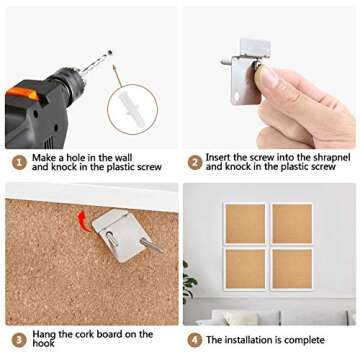 1 Make a hole in the wall and knock in the plastic screw

2 Insert the screw into the shrapnel and knock in the plastic screw

3 Hang the cork board on the hook

4 The installation is complete