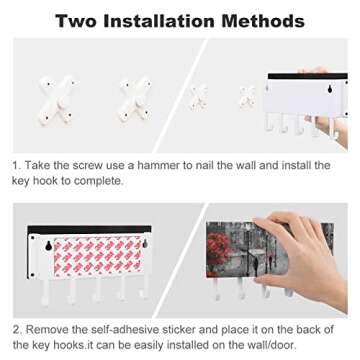 Two Installation Methods

1. Take the screw use a hammer to nail the wall and install the key hook to complete.

2. Remove the self-adhesive sticker and place it on the back of the key hooks.it can be easily installed on the wall/door.