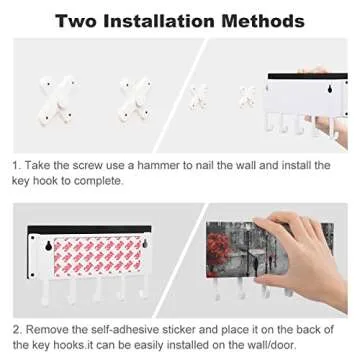 Two Installation Methods

1. Take the screw use a hammer to nail the wall and install the key hook to complete.

2. Remove the self-adhesive sticker and place it on the back of the key hooks.it can be easily installed on the wall/door.