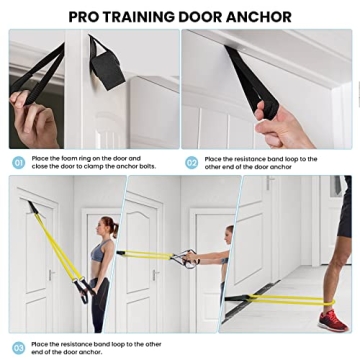 PRO TRAINING DOOR ANCHOR

01 Place the foam ring on the door and close the door to clamp the anchor bolts.

02 Place the resistance band loop to the other end of the door anchor

03 Place the resistance band loop to the other end of the door anchor.