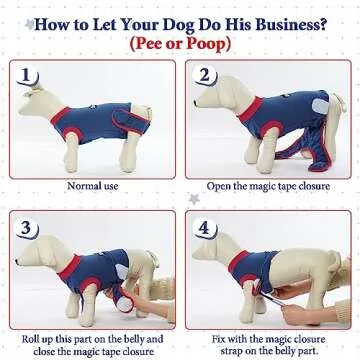 How to Let Your Dog Do His Business?
(Pee or Poop)

1
Normal use

2
Open the magic tape closure

3
Roll up this part on the belly and close the magic tape closure

4
Fix with the magic closure strap on the belly part.