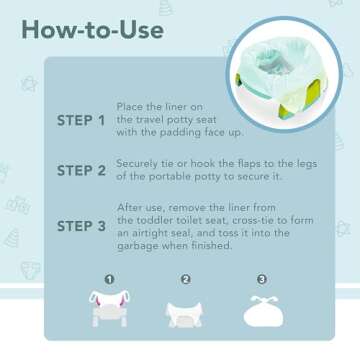 How-to-Use

STEP 1 Place the liner on the travel potty seat with the padding face up.

STEP 2 Securely tie or hook the flaps to the legs of the portable potty to secure it.

STEP 3 After use, remove the liner from the toddler toilet seat, cross-tie to form an airtight seal, and toss it into the garbage when finished.

1 2 3