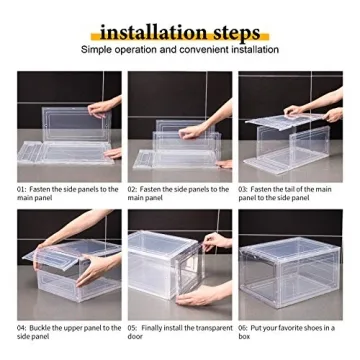 installation steps

Simple operation and convenient installation

01: Fasten the side panels to the main panel

02: Fasten the side panels to the main panel

03: Fasten the tail of the main panel to the side panel

04: Buckle the upper panel to the side panel

05: Finally install the transparent door

06: Put your favorite shoes in a box