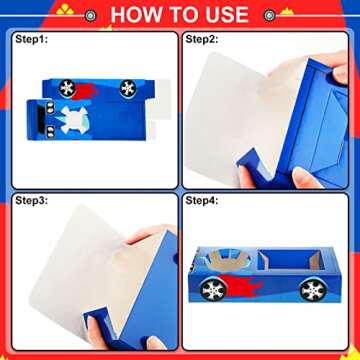 HOW TO USE

Step1:

Step2:

Step3:

Step4: