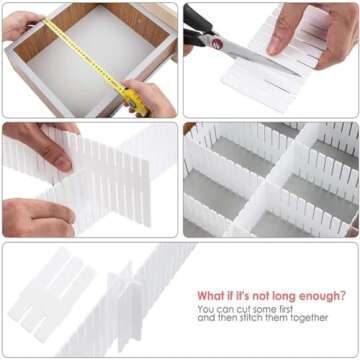 What if it's not long enough?
You can cut some first
and then stitch them together