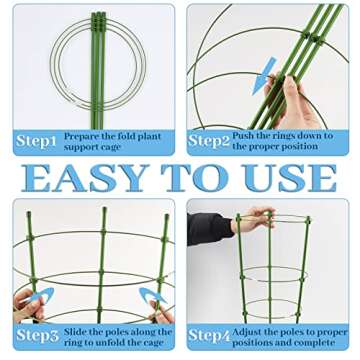 Step1 Prepare the fold plant support cage

Step2 Push the rings down to the proper position

EASY TO USE

Step3 Slide the poles along the ring to unfold the cage

Step4 Adjust the poles to proper positions and complete