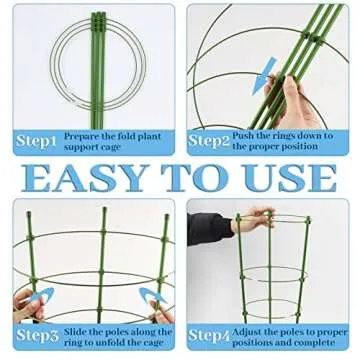 Step1 Prepare the fold plant support cage

Step2 Push the rings down to the proper position

EASY TO USE

Step3 Slide the poles along the ring to unfold the cage

Step4 Adjust the poles to proper positions and complete