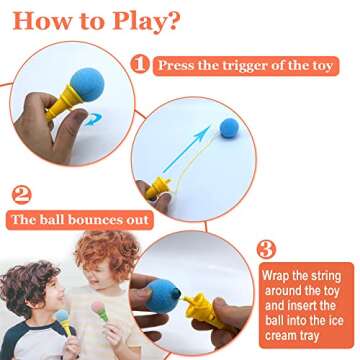 How to Play?

1 Press the trigger of the toy

2 The ball bounces out

3 Wrap the string around the toy and insert the ball into the ice cream tray