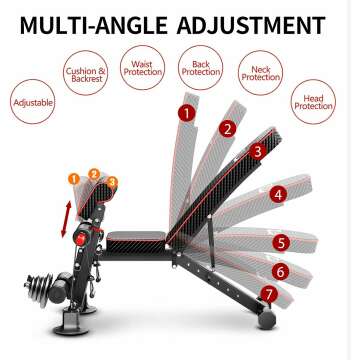 MULTI-ANGLE ADJUSTMENT

Adjustable

Cushion & Backrest

Waist Protection

Back Protection

Neck Protection

Head Protection

1
2
3
4
5
6
7

1
2
3