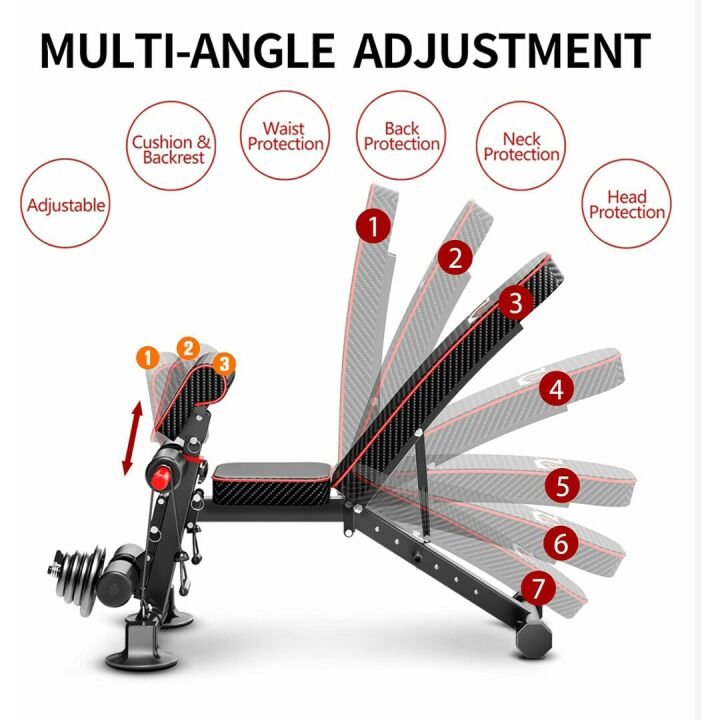 MULTI-ANGLE ADJUSTMENT

Adjustable

Cushion & Backrest

Waist Protection

Back Protection

Neck Protection

Head Protection

1
2
3
4
5
6
7

1
2
3