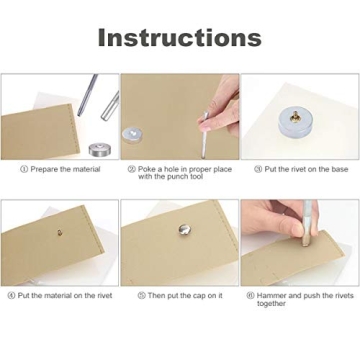 Instructions

① Prepare the material

② Poke a hole in proper place with the punch tool

③ Put the rivet on the base

④ Put the material on the rivet

⑤ Then put the cap on it

⑥ Hammer and push the rivets together