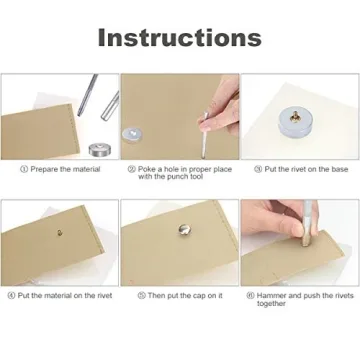 Instructions

① Prepare the material

② Poke a hole in proper place with the punch tool

③ Put the rivet on the base

④ Put the material on the rivet

⑤ Then put the cap on it

⑥ Hammer and push the rivets together