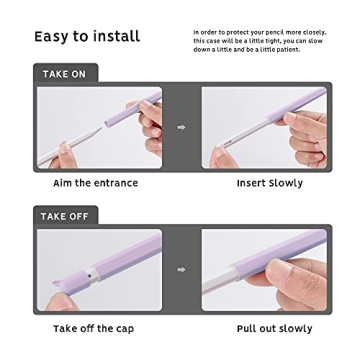 Easy to install

In order to protect your pencil more closely, this case will be a little tight, you can slow down a little and be a little patient.

TAKE ON

Aim the entrance

Insert Slowly

TAKE OFF

Take off the cap

Pull out slowly