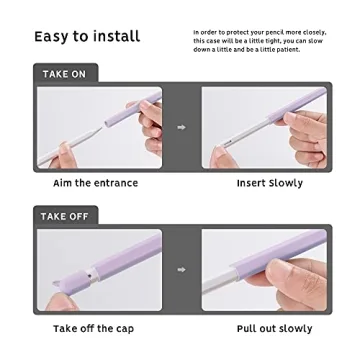 Easy to install

In order to protect your pencil more closely, this case will be a little tight, you can slow down a little and be a little patient.

TAKE ON

Aim the entrance

Insert Slowly

TAKE OFF

Take off the cap

Pull out slowly